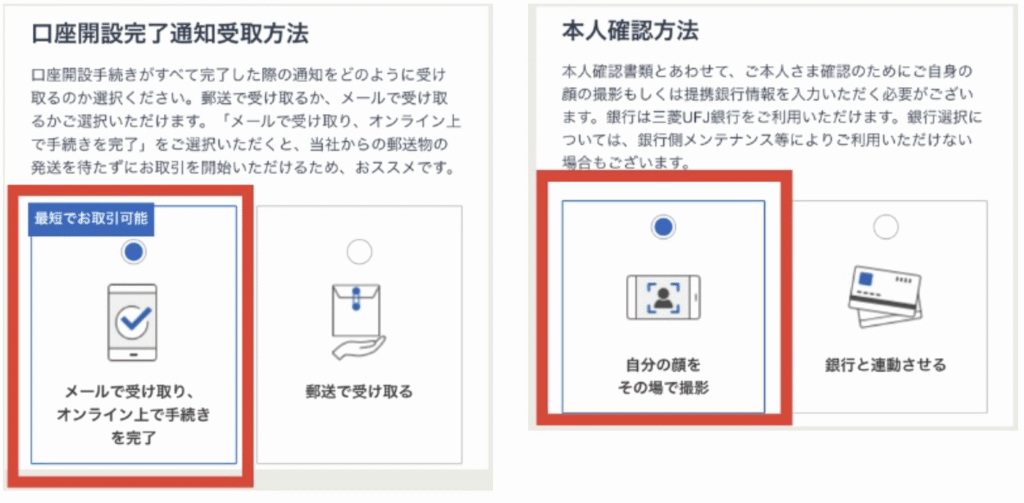 口座開設完了通知受取方法

口座開設手続きがすべて完了した際の通知をどのように受け取るのか選択ください。郵送で受け取るか、メールで受け取るかご選択いただけます。「メールで受け取り、オンライン上で手続きを完了」をご選択いただくと、当社からの郵送物の発送を待たずにお取引を開始いただけるため、おススメです。

最短でお取引可能

メールで受け取り、オンライン上で手続きを完了

郵送で受け取る

本人確認方法

本人確認書類とあわせて、ご本人さま確認のためにご自身の顔の撮影もしくは提携銀行情報を入力いただく必要がございます。銀行は三菱UFJ銀行をご利用いただけます。銀行選択については、銀行側メンテナンス等によりご利用いただけない場合もございます。

自分の顔をその場で撮影

銀行と連動させる